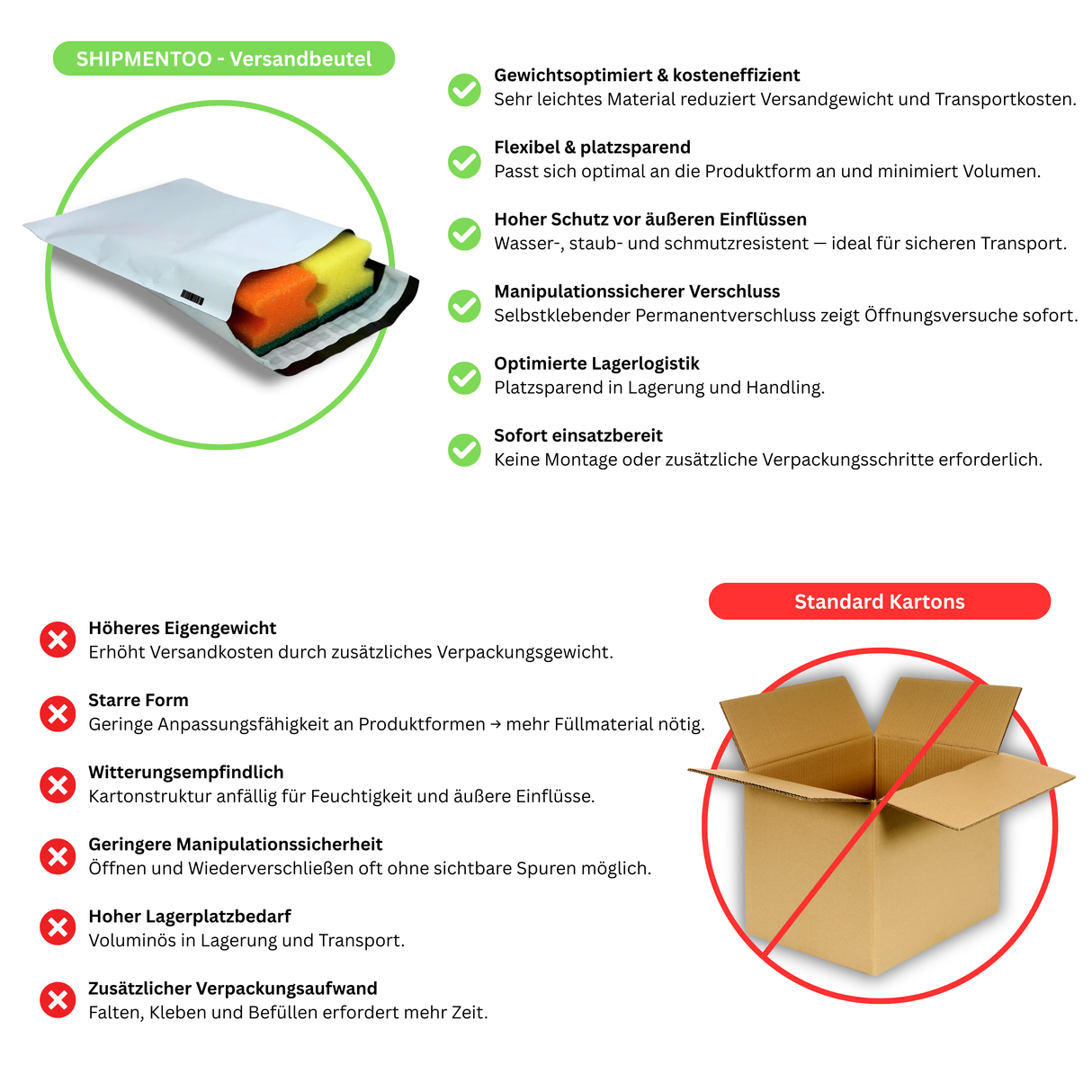 SHIPMENTOO - Versandbeutel

Gewichtsoptimiert & kosteneffizient
Sehr leichtes Material reduziert Versandgewicht und Transportkosten.

Flexibel & platzsparend
Passt sich optimal an die Produktform an und minimiert Volumen.

Hoher Schutz vor äußeren Einflüssen
Wasser-, staub- und schmutzresistent — ideal für sicheren Transport.

Manipulationssicherer Verschluss
Selbstklebender Permanentverschluss zeigt Öffnungsversuche sofort.

Optimierte Lagerlogistik
Platzsparend in Lagerung und Handling.

Sofort einsatzbereit
Keine Montage oder zusätzliche Verpackungsschritte erforderlich.

Standard Kartons

Höheres Eigengewicht
Erhöht Versandkosten durch zusätzliches Verpackungsgewicht.

Starre Form
Geringe Anpassungsfähigkeit an Produktformen → mehr Füllmaterial nötig.

Witterungsempfindlich
Kartonstruktur anfällig für Feuchtigkeit und äußere Einflüsse.

Geringere Manipulationssicherheit
Öffnen und Wiederverschließen oft ohne sichtbare Spuren möglich.

Hoher Lagerplatzbedarf
Voluminös in Lagerung und Transport.

Zusätzlicher Verpackungsaufwand
Falten, Kleben und Befüllen erfordert mehr Zeit.